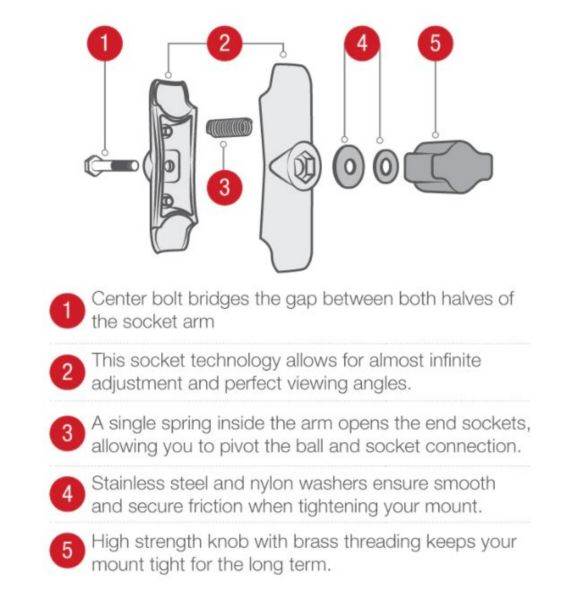 1
2
4
5
3

1 Center bolt bridges the gap between both halves of the socket arm

2 This socket technology allows for almost infinite adjustment and perfect viewing angles.

3 A single spring inside the arm opens the end sockets, allowing you to pivot the ball and socket connection.

4 Stainless steel and nylon washers ensure smooth and secure friction when tightening your mount.

5 High strength knob with brass threading keeps your mount tight for the long term.